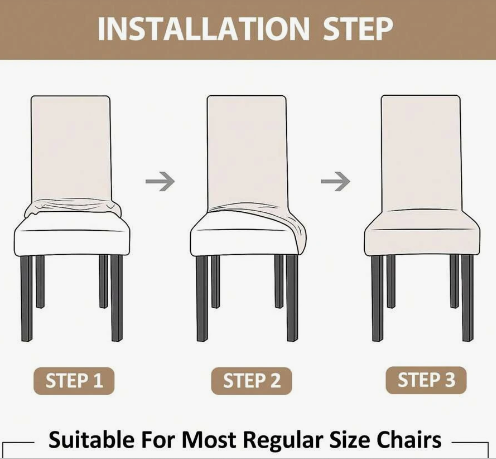 INSTALLATION STEP

STEP 1

STEP 2

STEP 3

Suitable For Most Regular Size Chairs